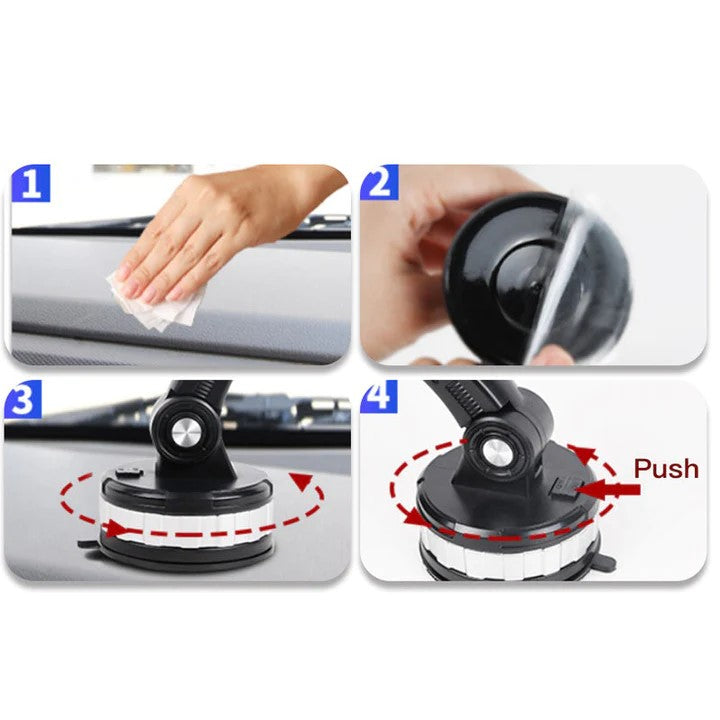 1

2

3

4

Push